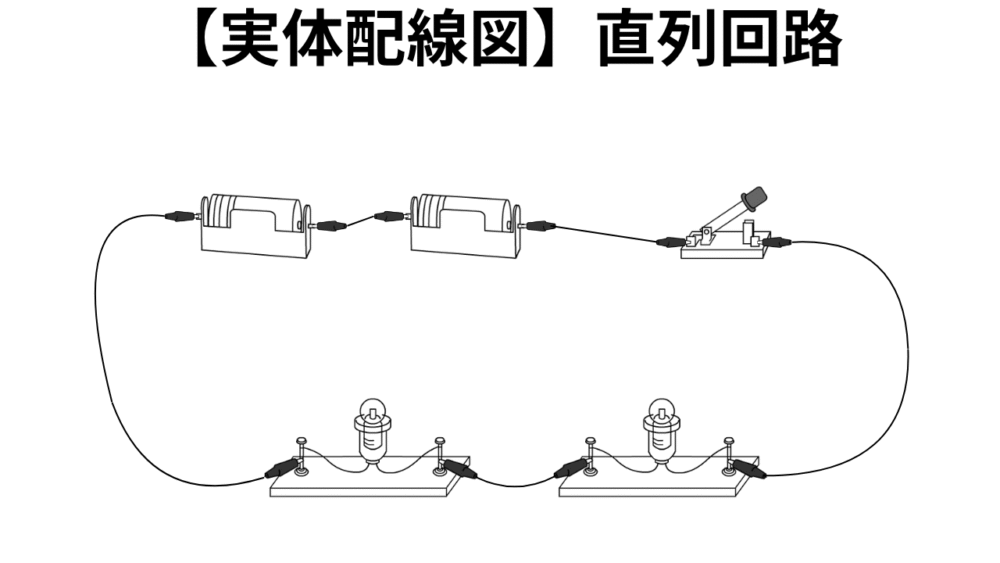 【実体配線図】直列回路